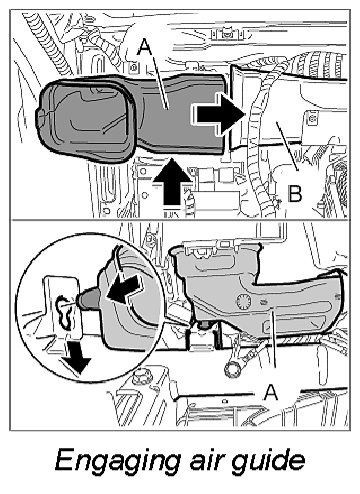 A

B

A

Engaging air guide