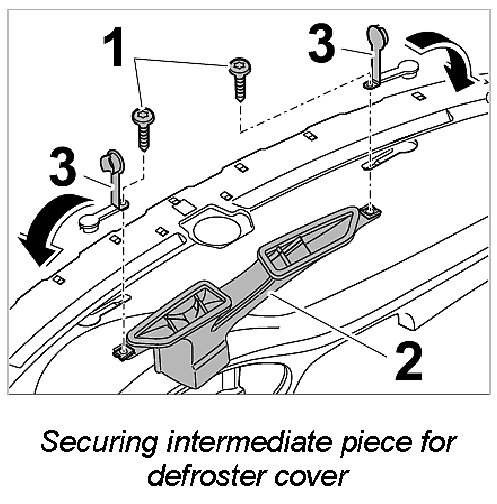 1
3
3
2

Securing intermediate piece for defroster cover