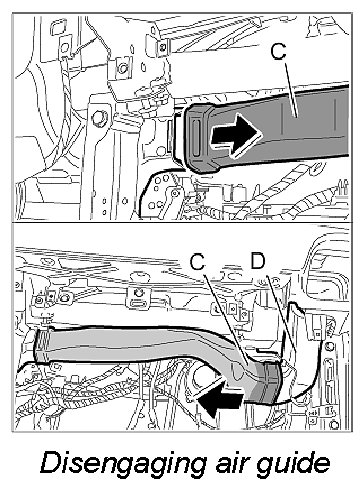 C

C D

Disengaging air guide