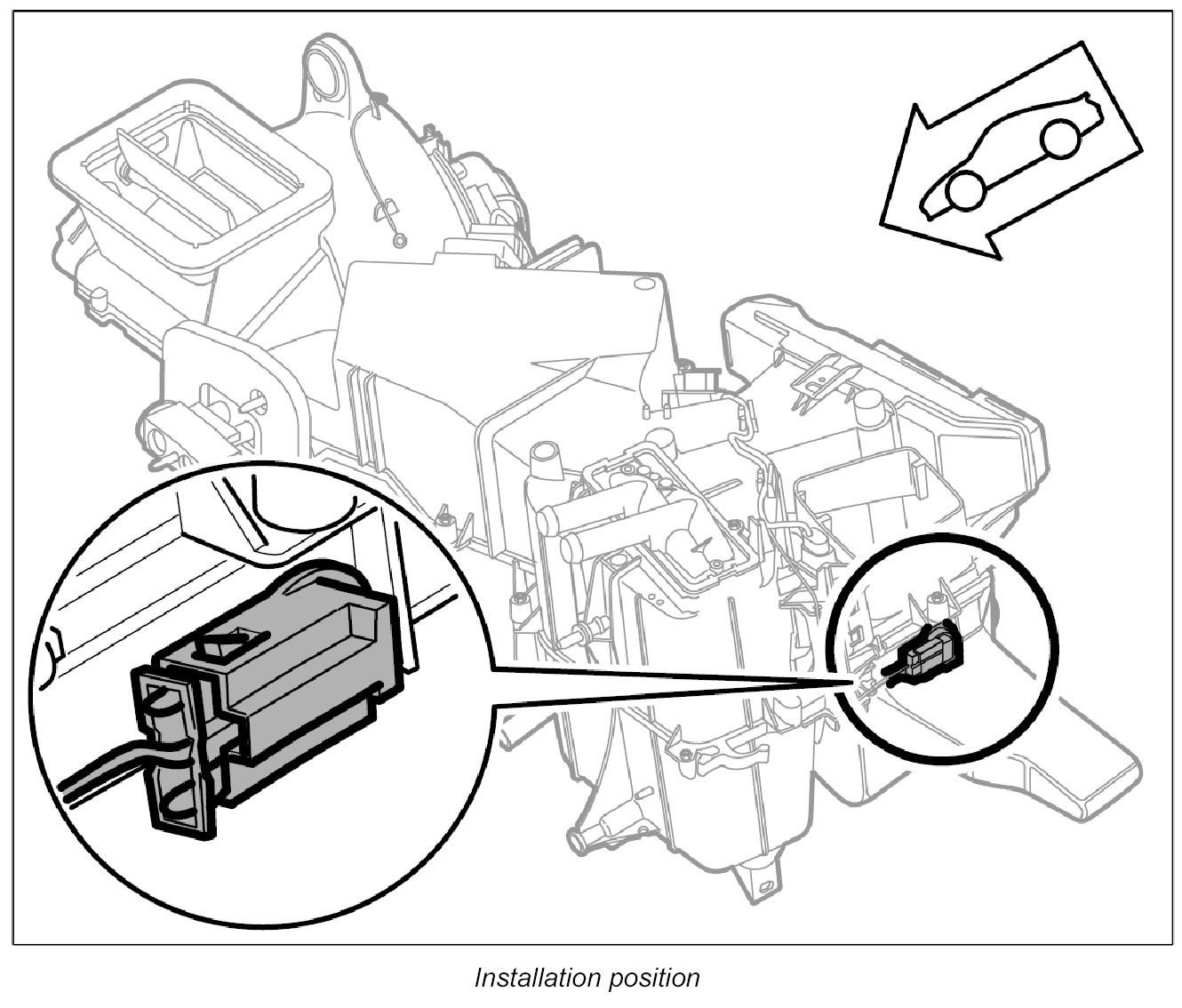 Installation position