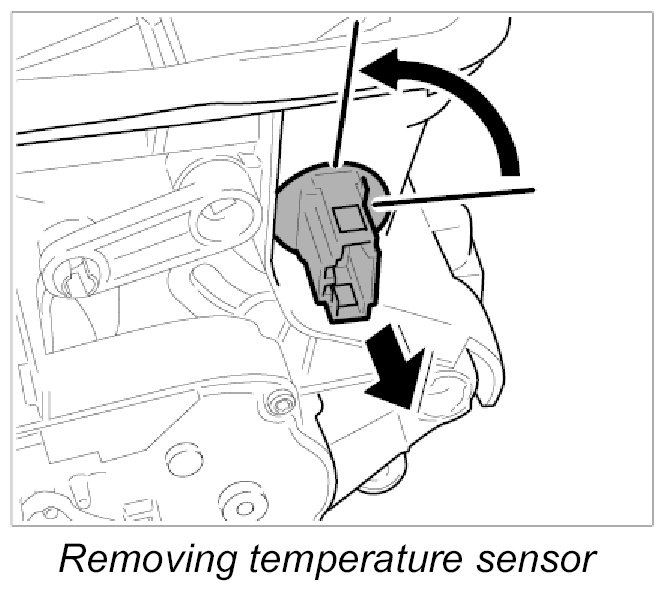 Removing temperature sensor