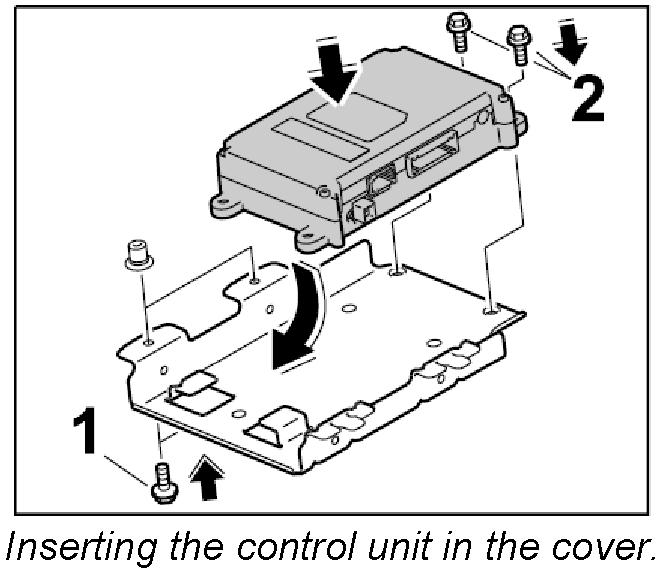 2

1

Inserting the control unit in the cover.