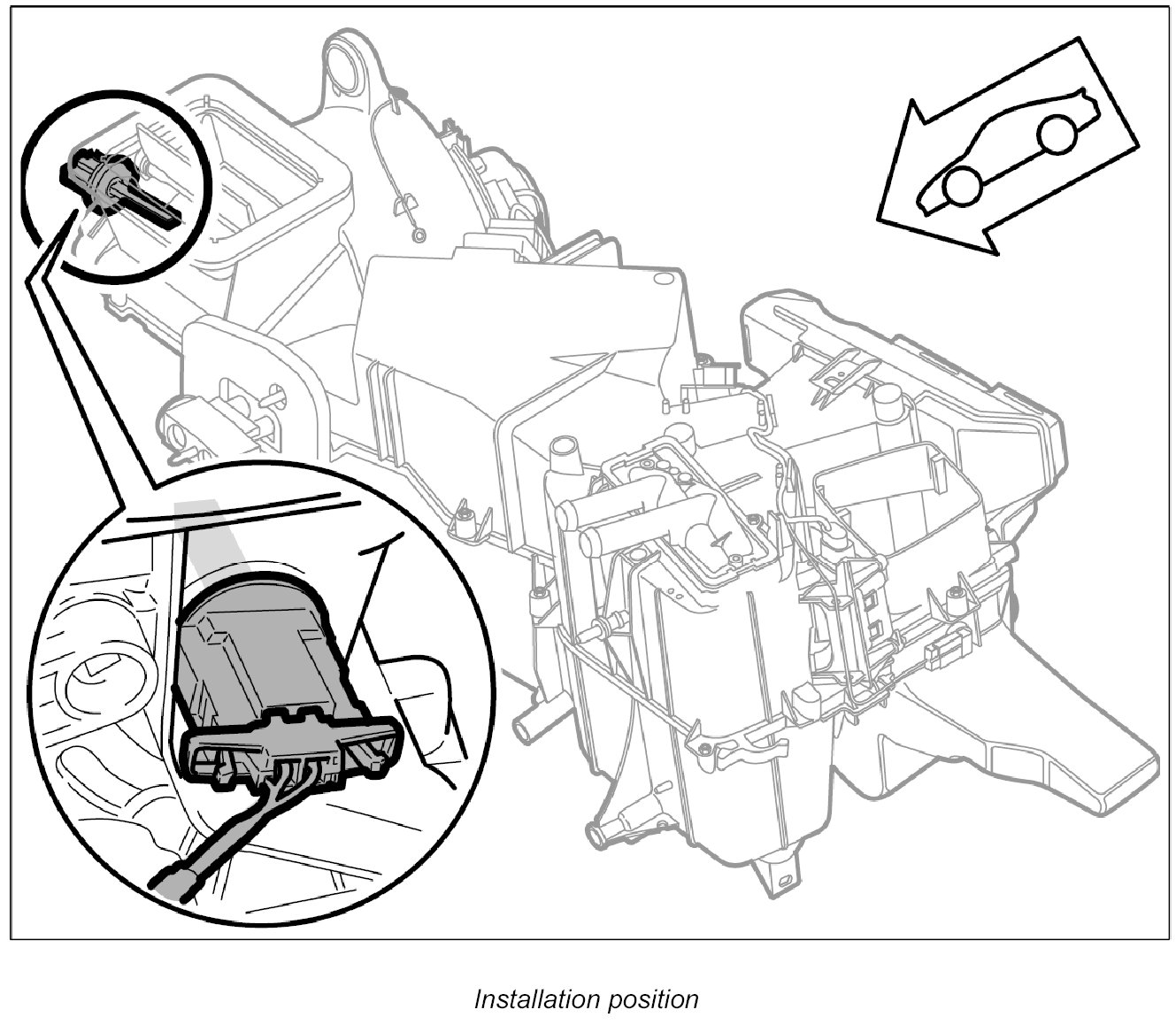 Installation position