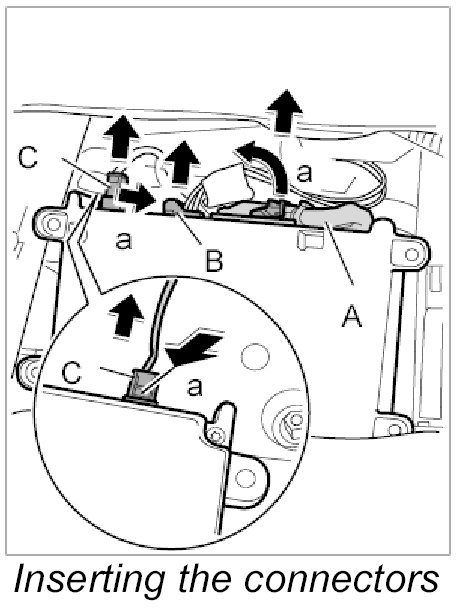 C
a
a
B
A
C
a

Inserting the connectors