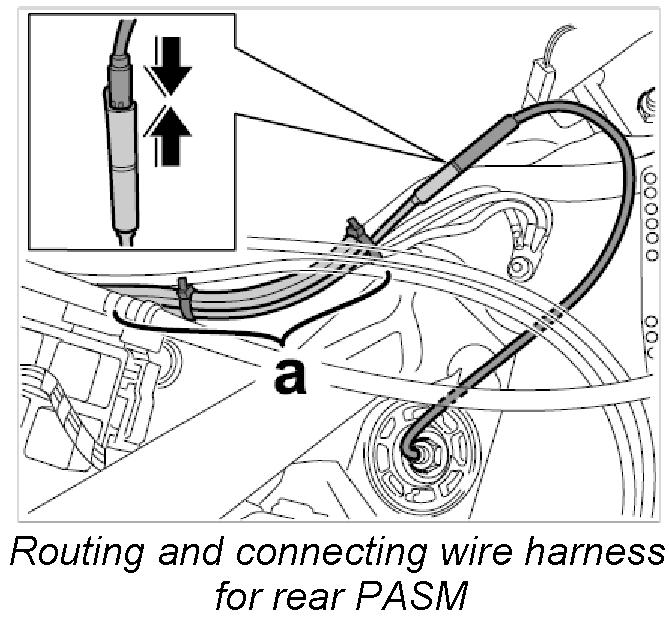 a

Routing and connecting wire harness for rear PASM