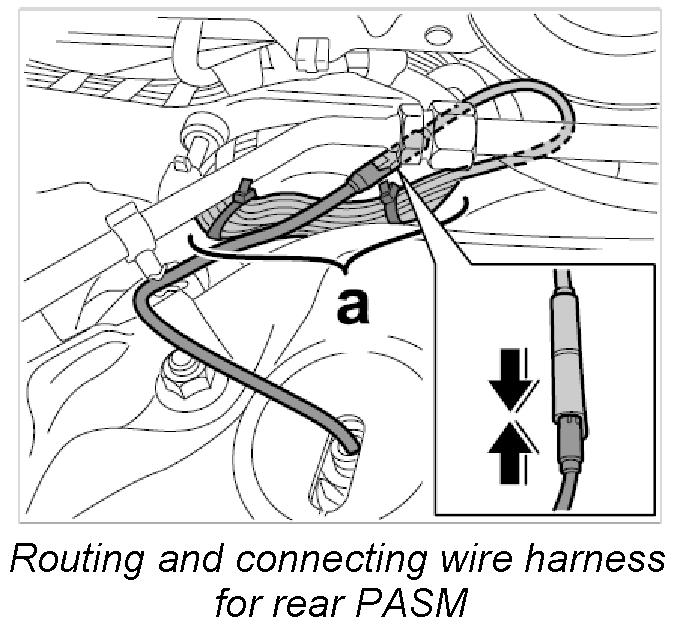 a

Routing and connecting wire harness for rear PASM