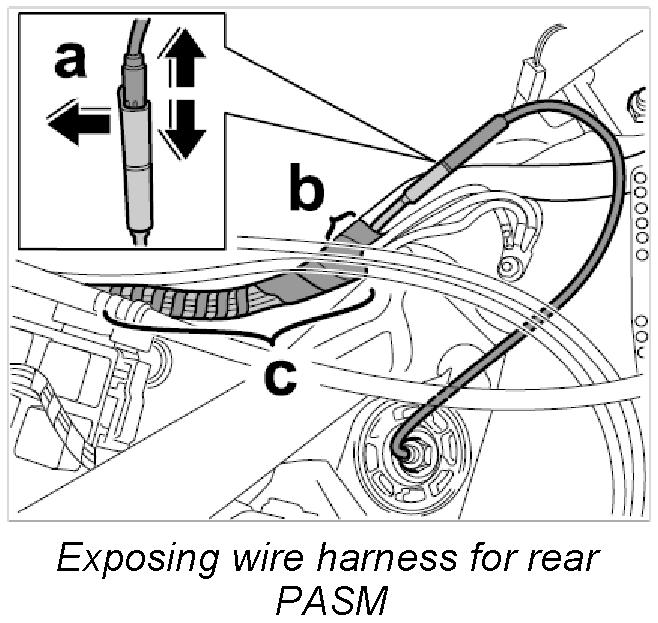 a
b
c

Exposing wire harness for rear PASM