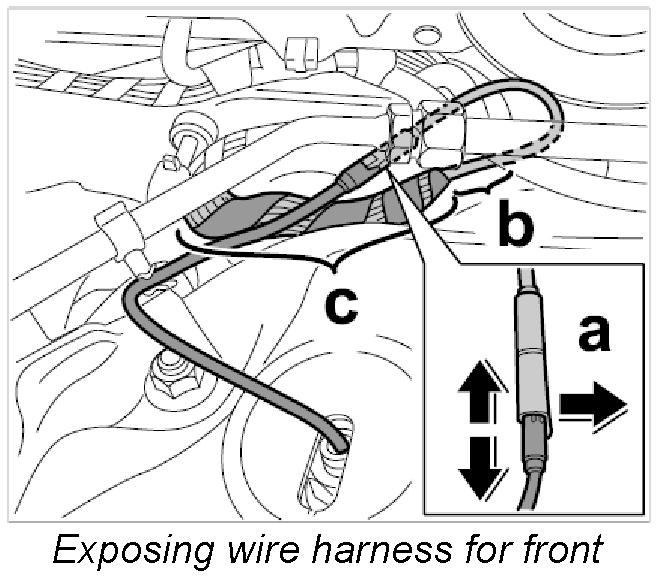 b
c
a
Exposing wire harness for front