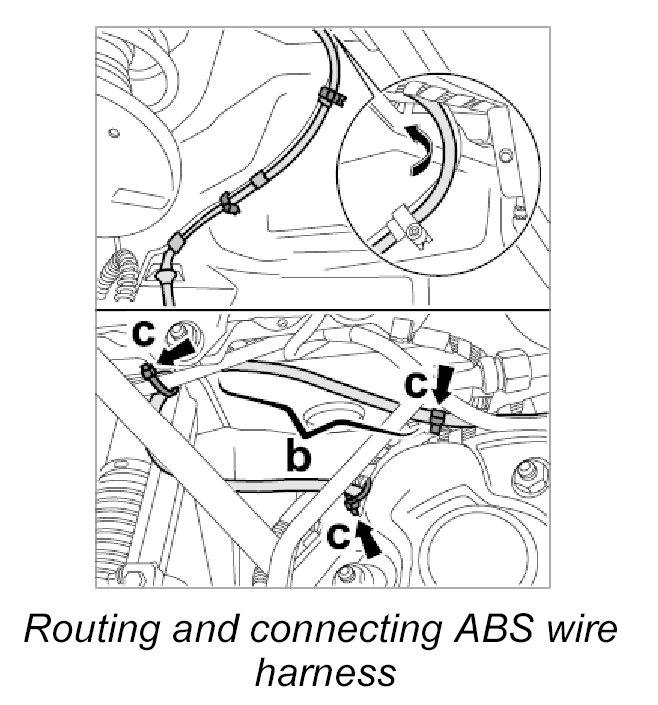 c
c
b
c

Routing and connecting ABS wire harness