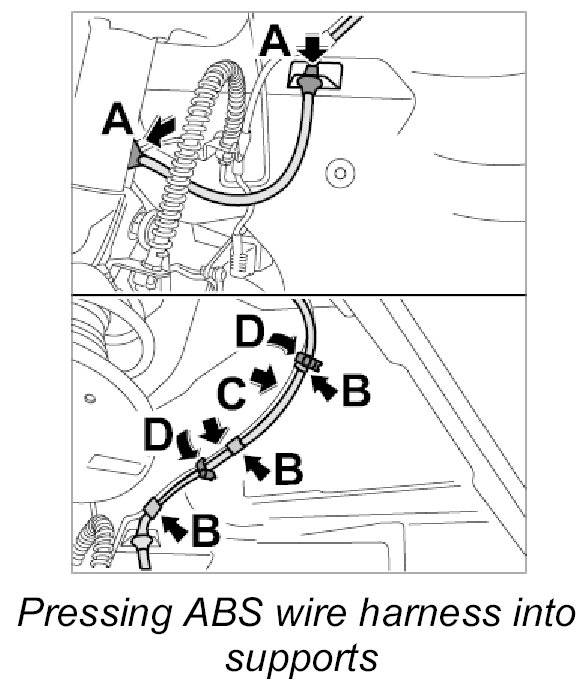 A
A

D
C
B
D
B
B

Pressing ABS wire harness into supports