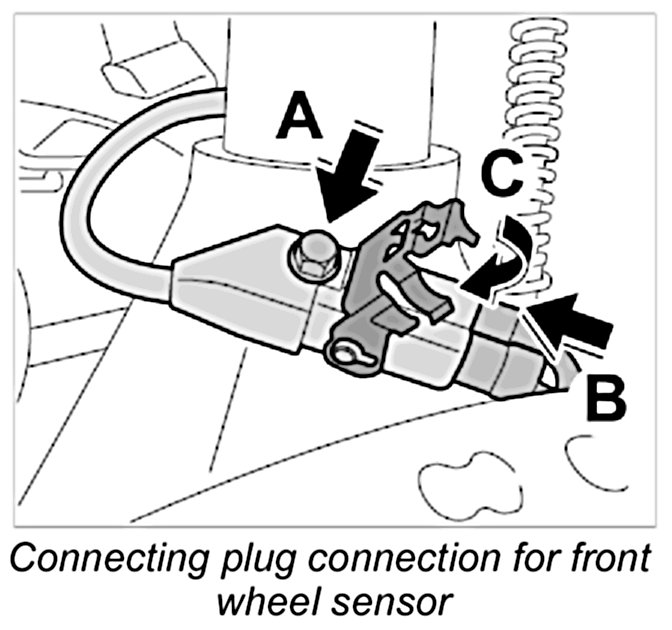 A
C
B

Connecting plug connection for front wheel sensor