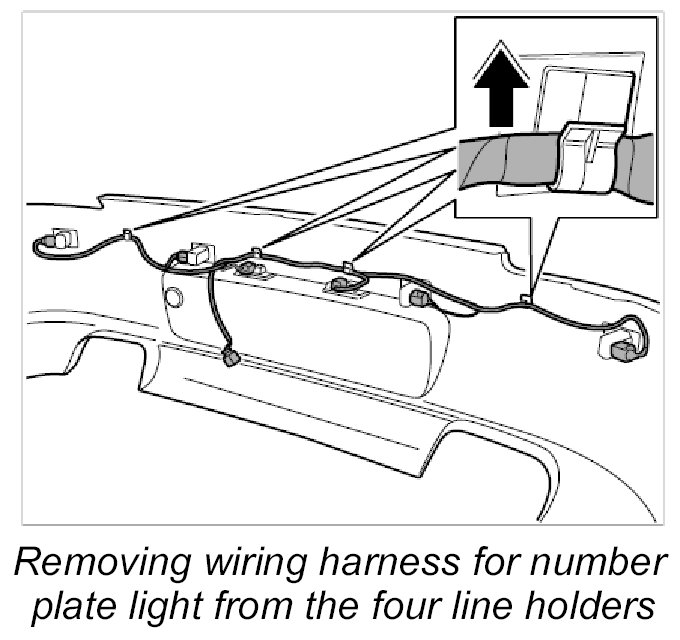 Removing wiring harness for number plate light from the four line holders