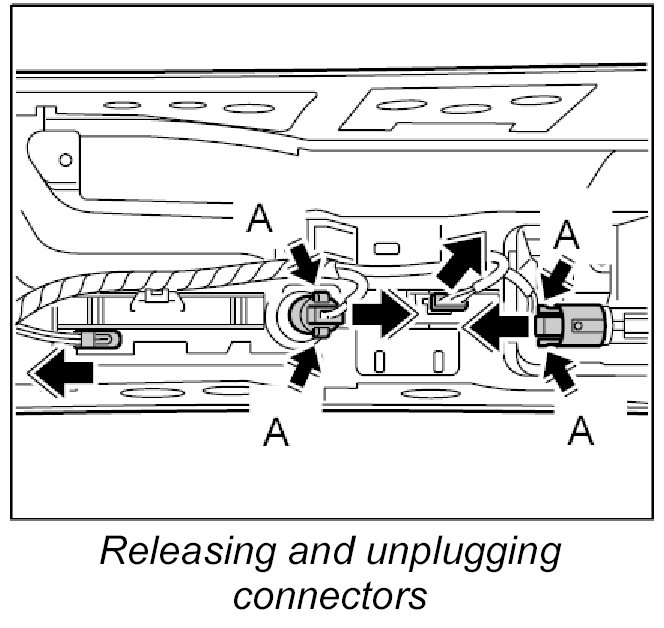 A
A
A
A

Releasing and unplugging connectors