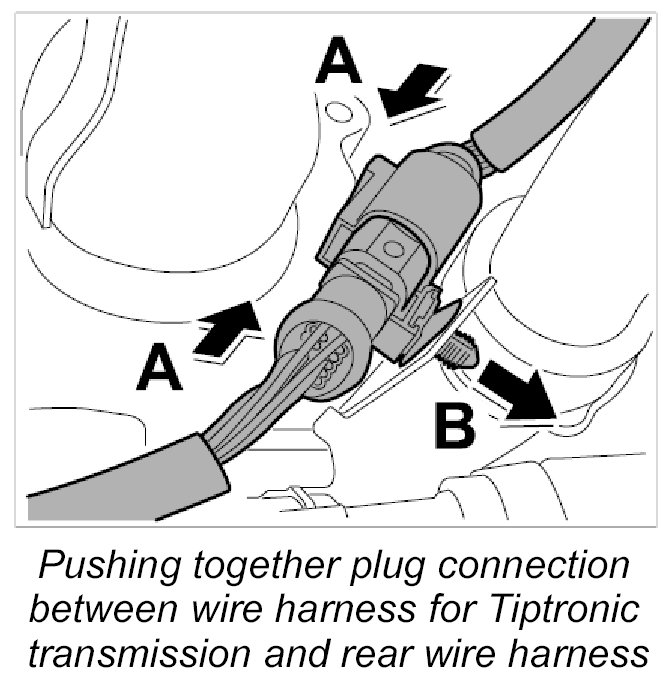 A

A

B

Pushing together plug connection between wire harness for Tiptronic transmission and rear wire harness