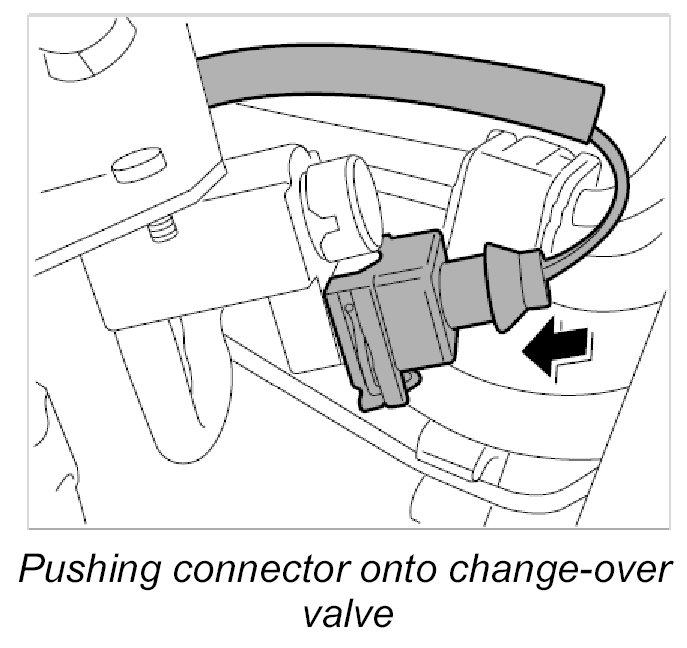 Pushing connector onto change-over valve