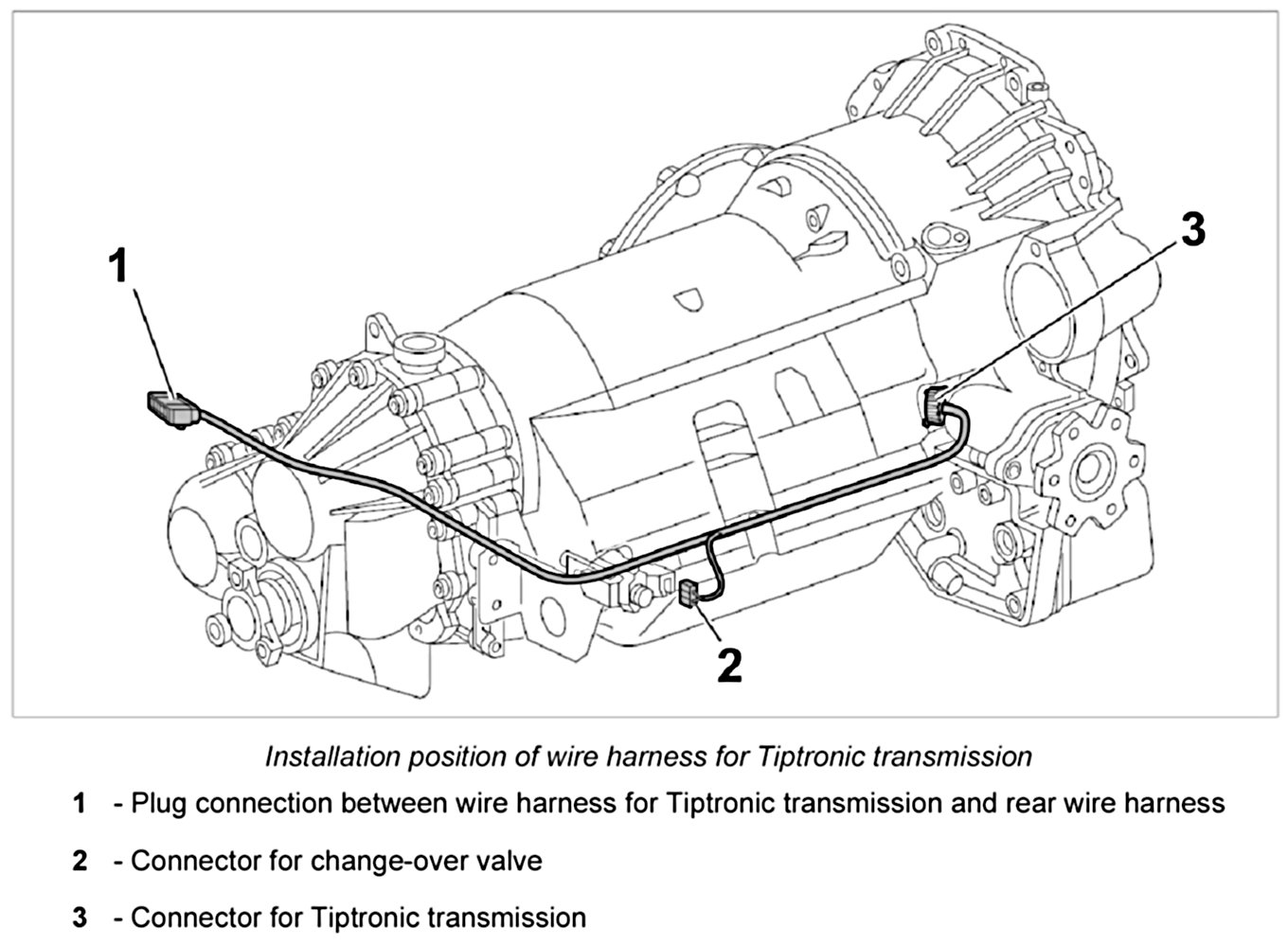 1

3

2

Installation position of wire harness for Tiptronic transmission

1 - Plug connection between wire harness for Tiptronic transmission and rear wire harness

2 - Connector for change-over valve

3 - Connector for Tiptronic transmission