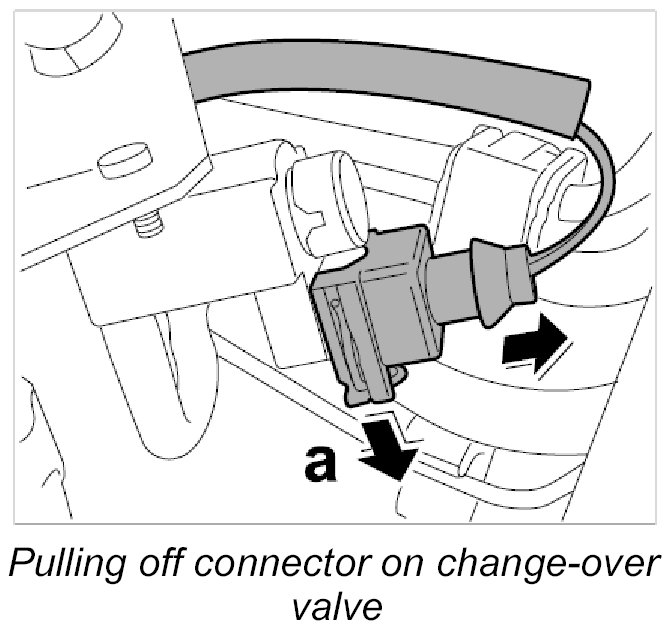 a

Pulling off connector on change-over valve