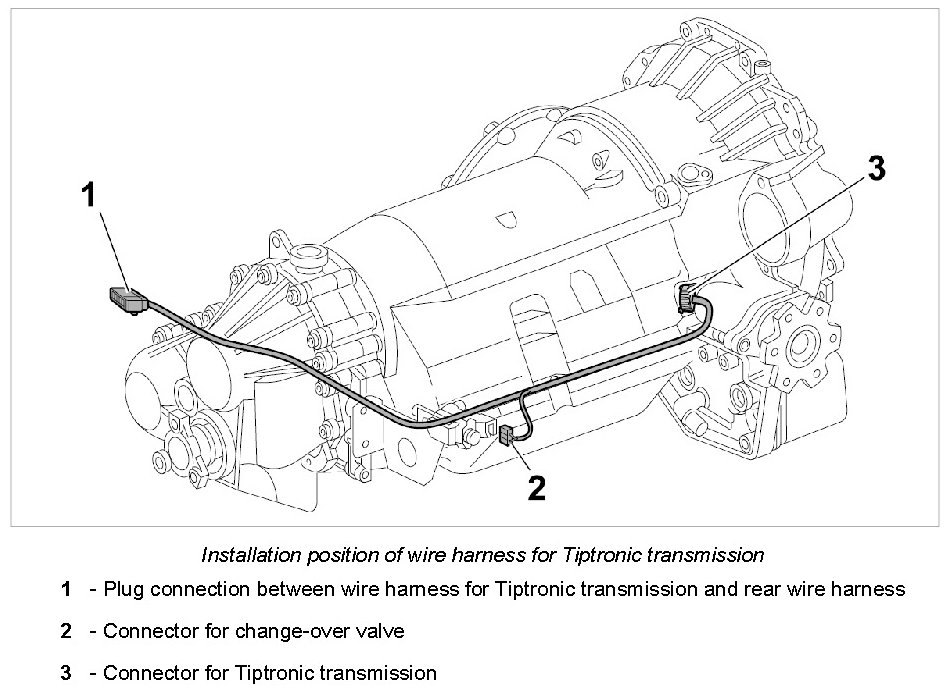 1

3

2

Installation position of wire harness for Tiptronic transmission

1 - Plug connection between wire harness for Tiptronic transmission and rear wire harness

2 - Connector for change-over valve

3 - Connector for Tiptronic transmission