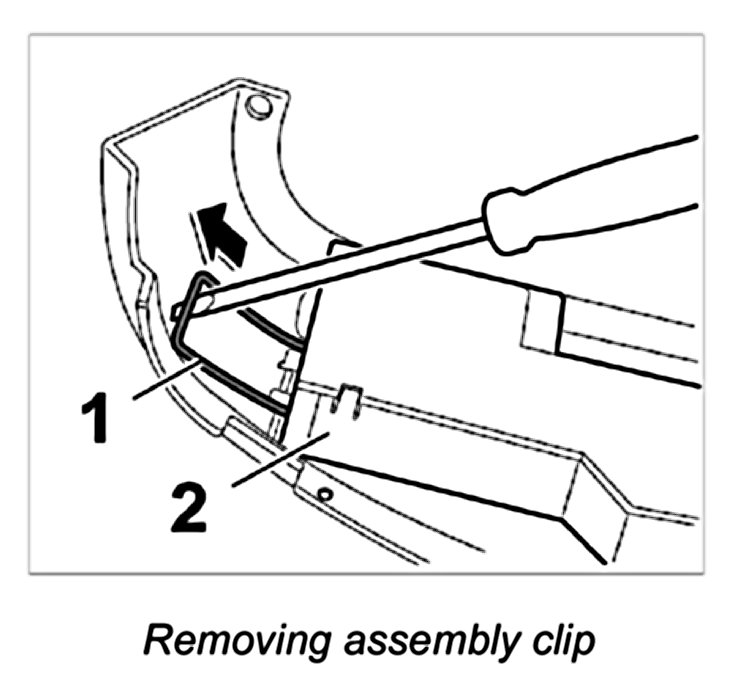 1

2

Removing assembly clip