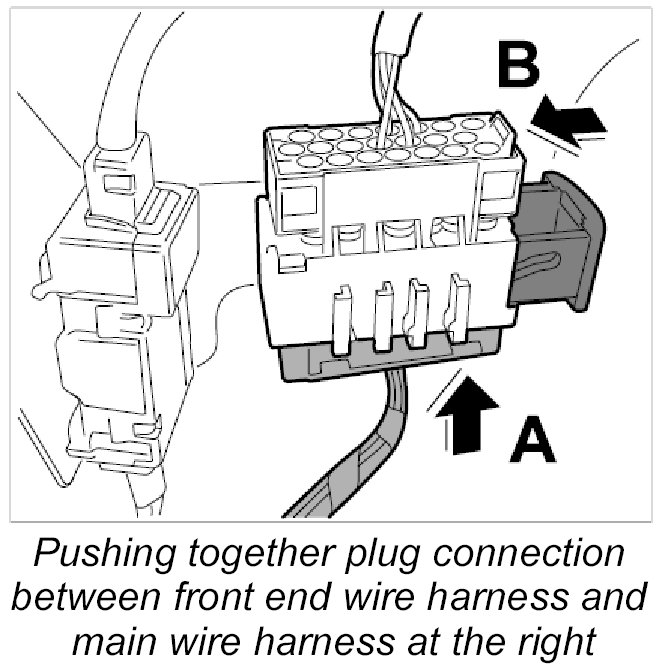 B

A

Pushing together plug connection between front end wire harness and main wire harness at the right