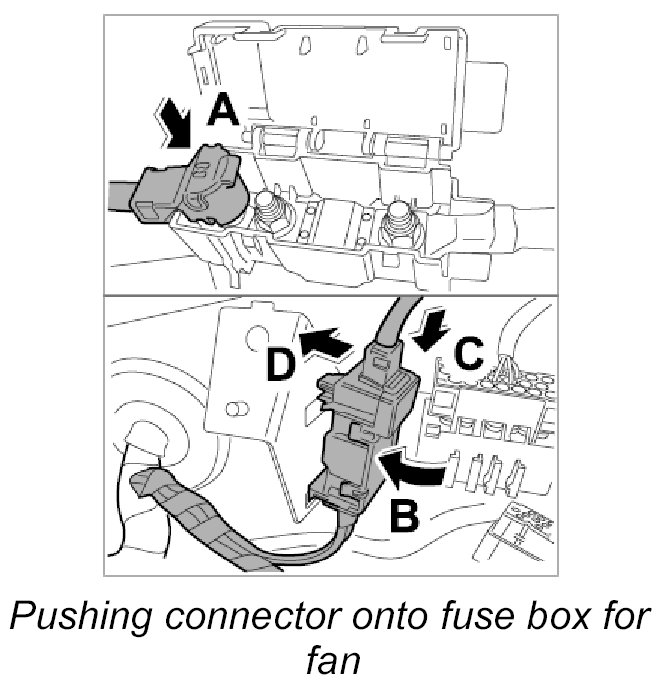 A

D
C
B

Pushing connector onto fuse box for fan