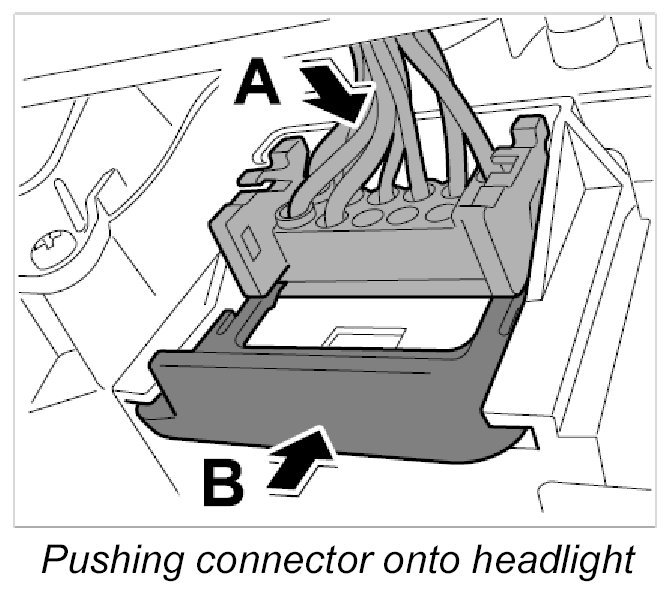 A

B

Pushing connector onto headlight