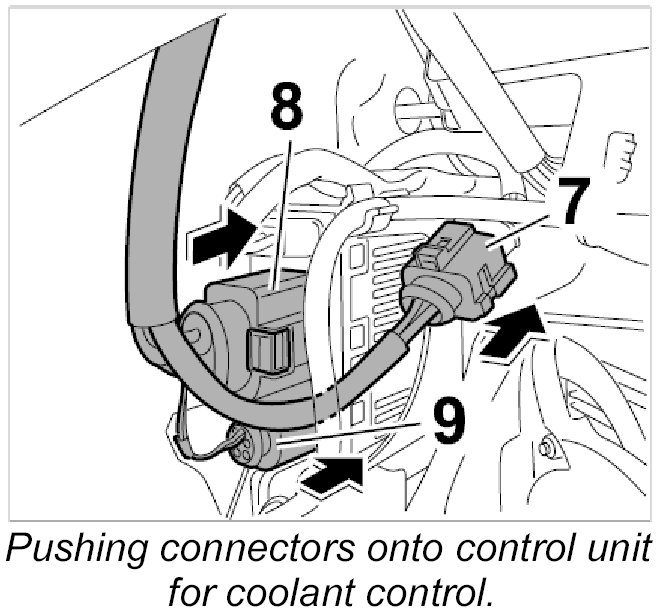 8
7
9
Pushing connectors onto control unit for coolant control.