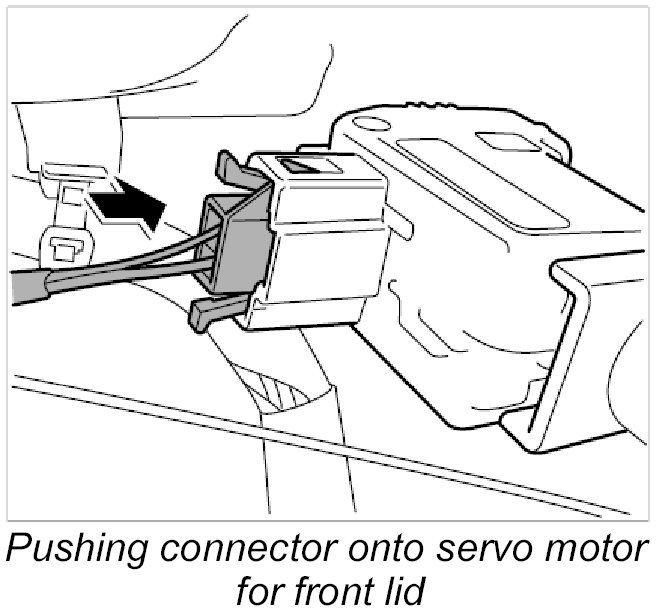 Pushing connector onto servo motor for front lid