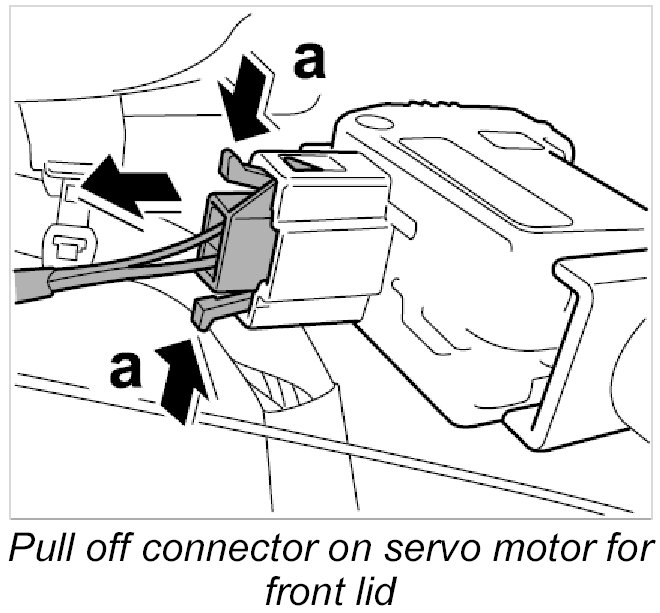 a

a

Pull off connector on servo motor for front lid