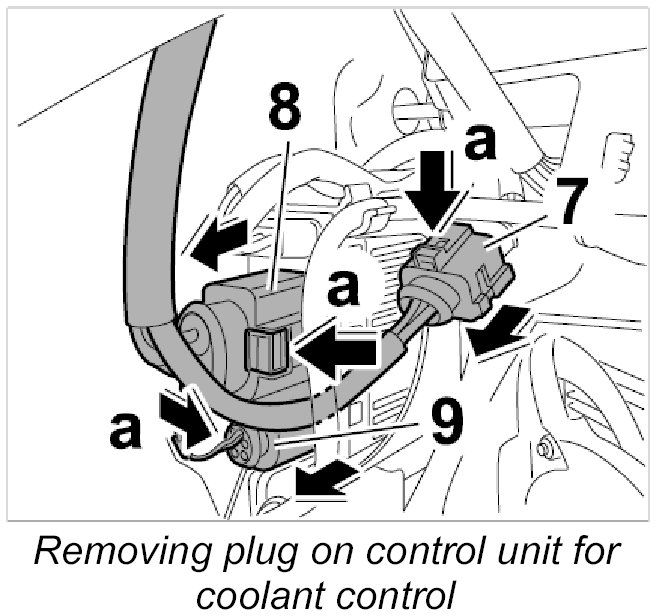 8
a
7
a
a
9

Removing plug on control unit for coolant control