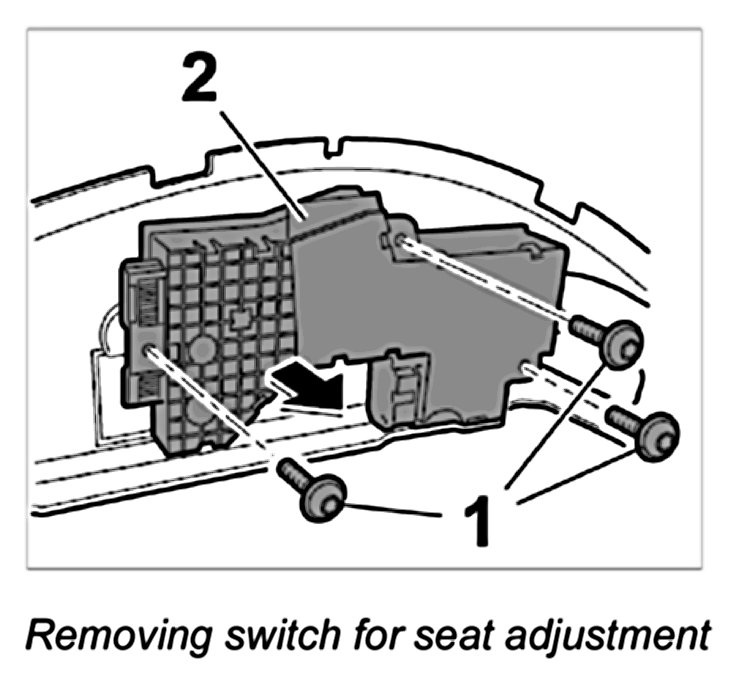 2

1

Removing switch for seat adjustment