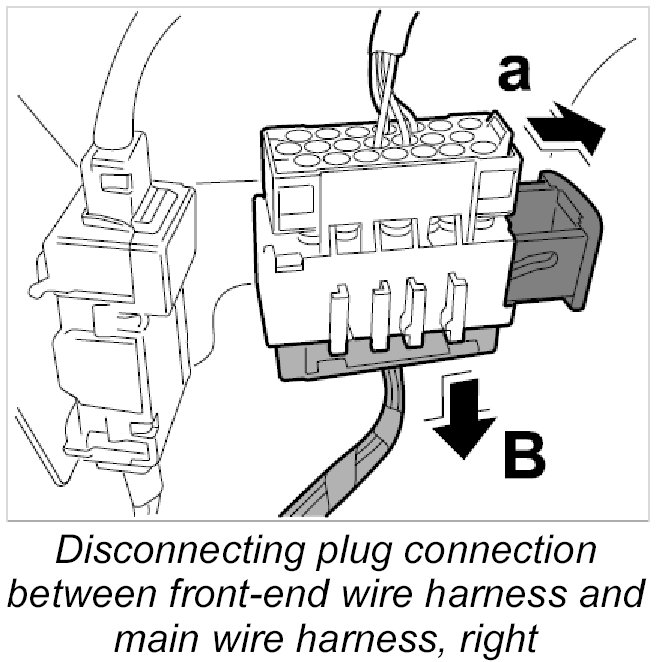 a

B

Disconnecting plug connection between front-end wire harness and main wire harness, right