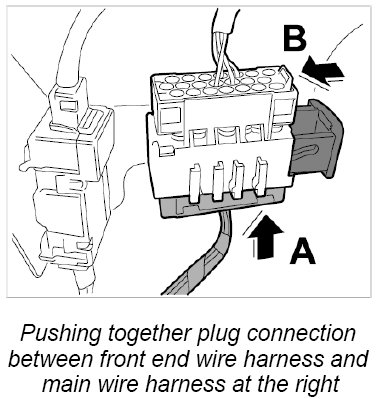 B

A

Pushing together plug connection between front end wire harness and main wire harness at the right