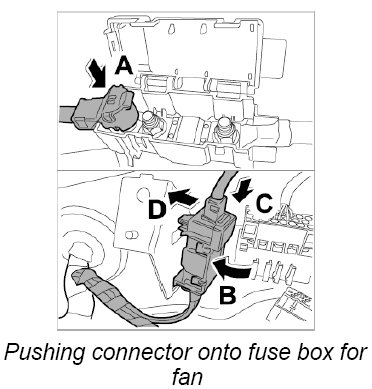 A

D

C

B

Pushing connector onto fuse box for fan