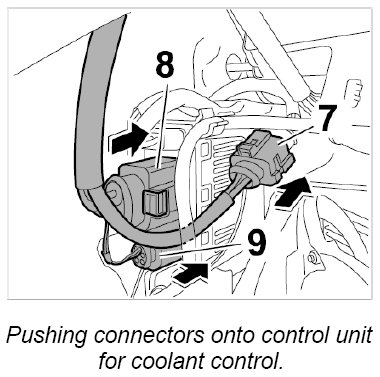 8

7

9

Pushing connectors onto control unit for coolant control.