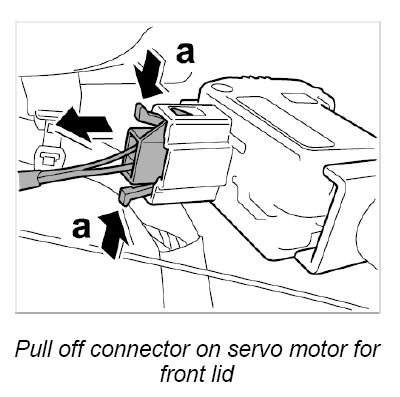 a

a

Pull off connector on servo motor for front lid