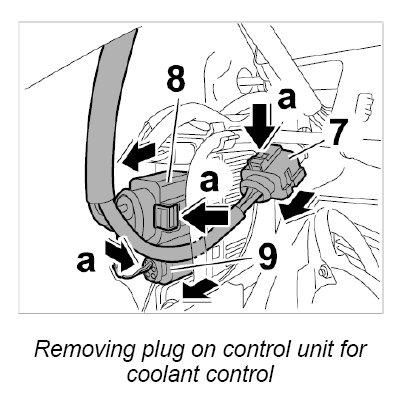 8
a
7
a
a
9

Removing plug on control unit for coolant control