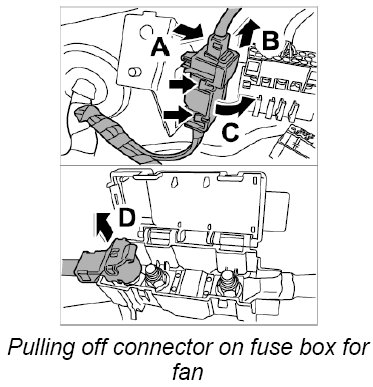 A
B
C
D

Pulling off connector on fuse box for fan