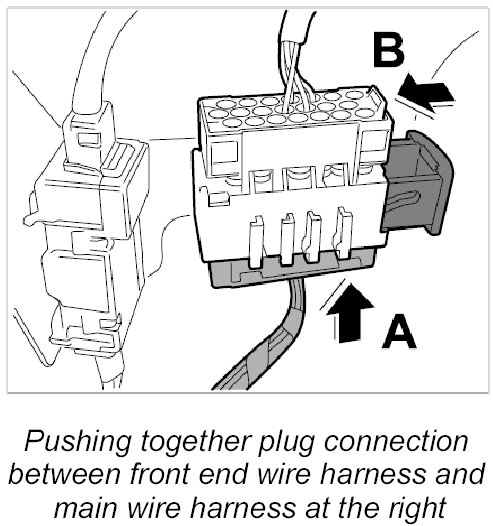 B

A

Pushing together plug connection between front end wire harness and main wire harness at the right