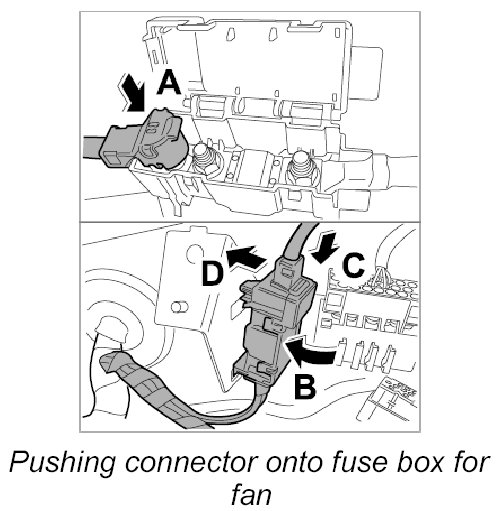 A

D

C

B

Pushing connector onto fuse box for fan