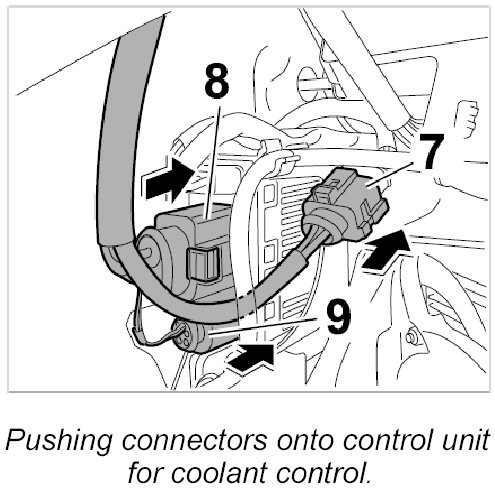 8

7

9

Pushing connectors onto control unit for coolant control.