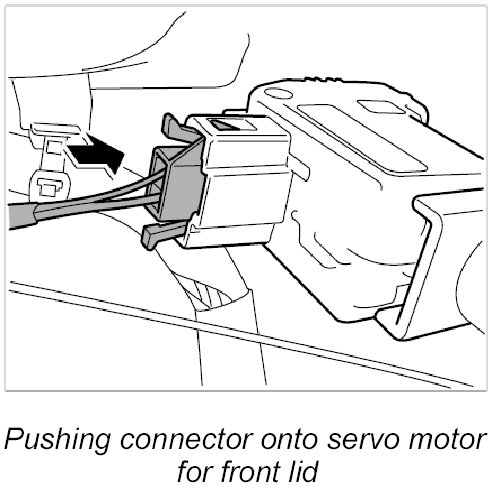 Pushing connector onto servo motor for front lid