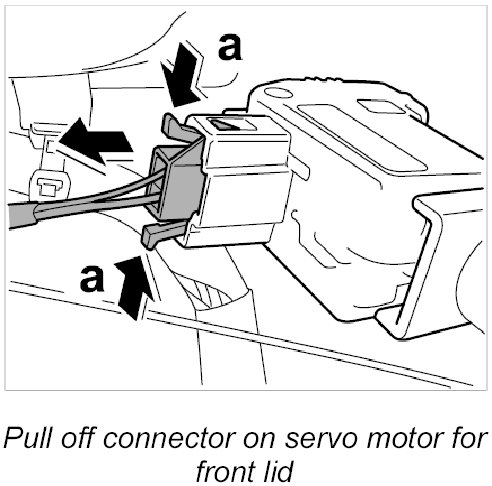 a

a

Pull off connector on servo motor for front lid