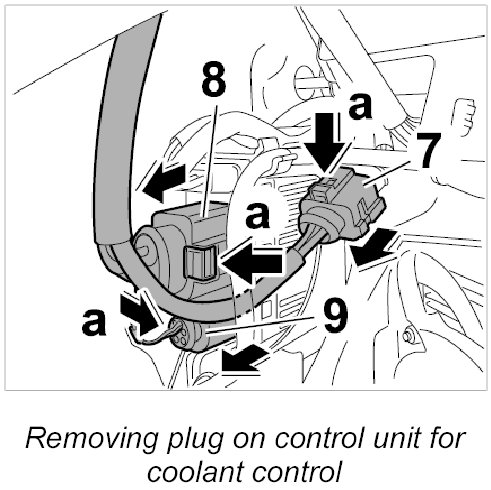 8
a
7
a
a
9

Removing plug on control unit for coolant control