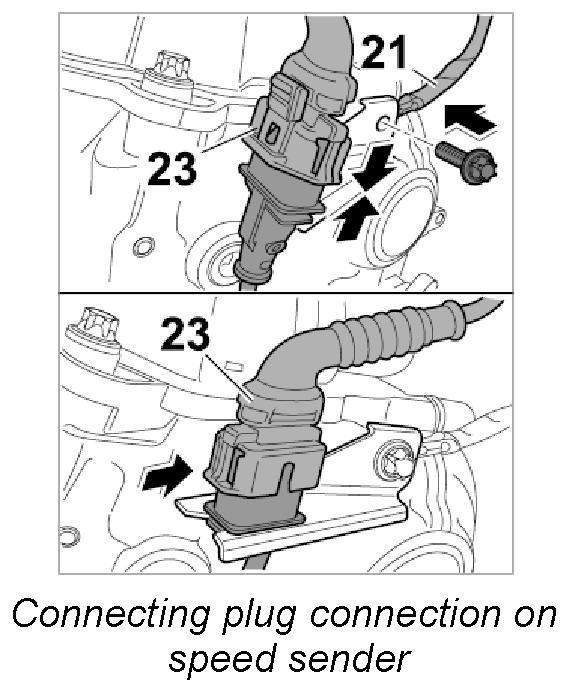 21

23

23

Connecting plug connection on speed sender