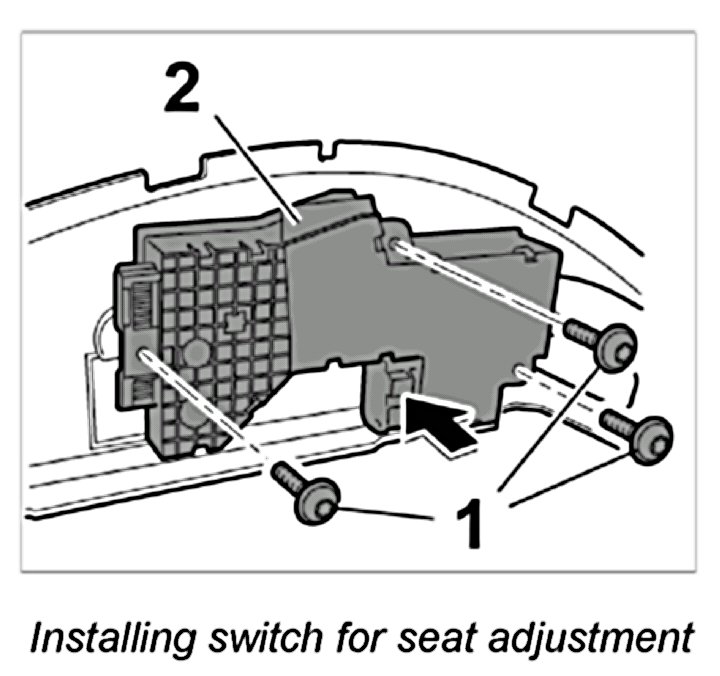 2

1

Installing switch for seat adjustment