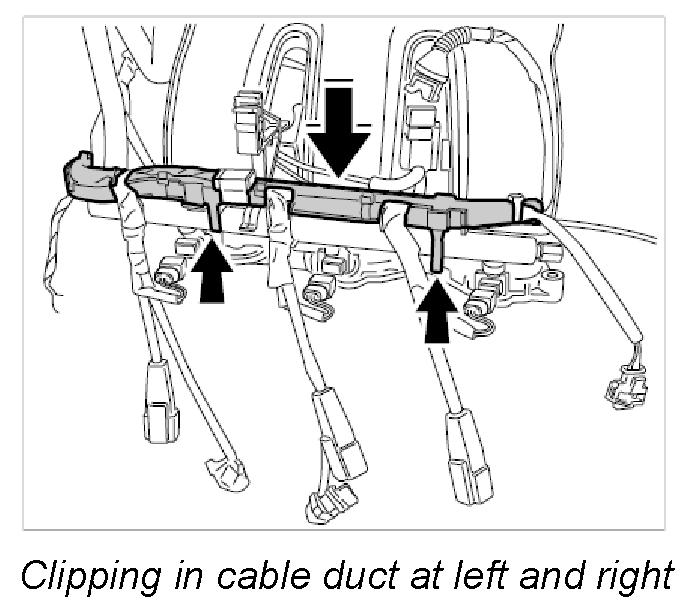 Clipping in cable duct at left and right