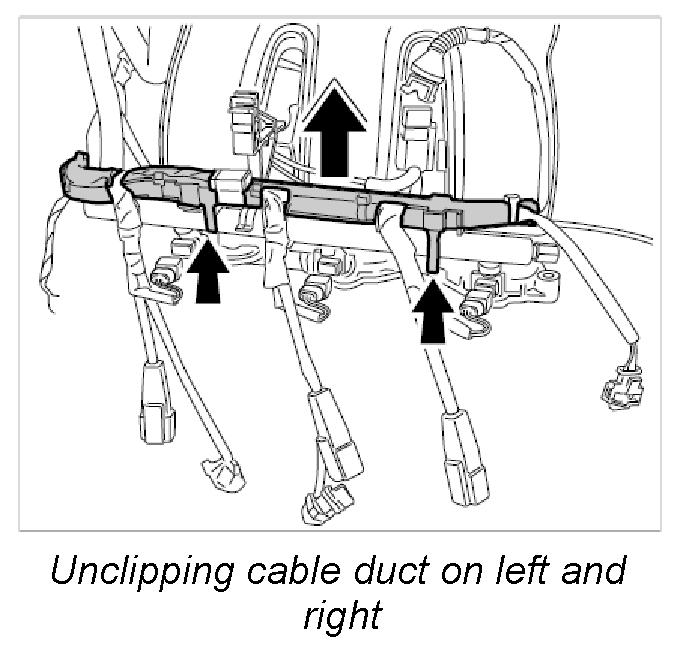 Unclipping cable duct on left and right