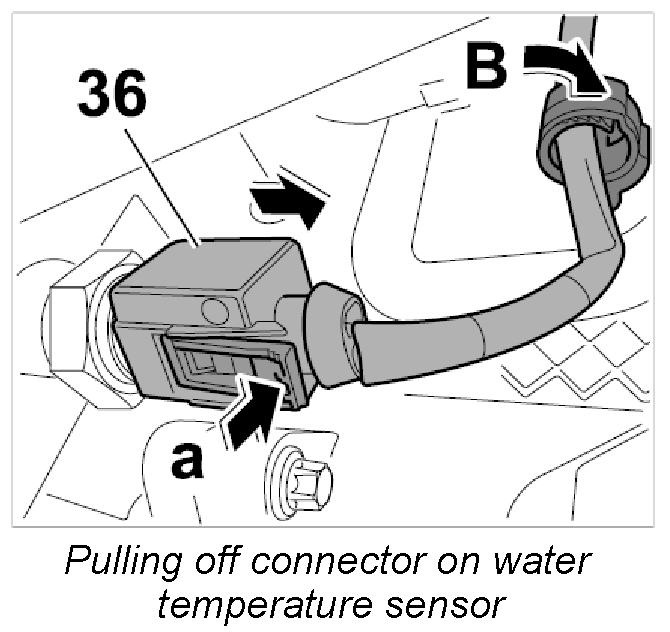 36

B

a

Pulling off connector on water temperature sensor