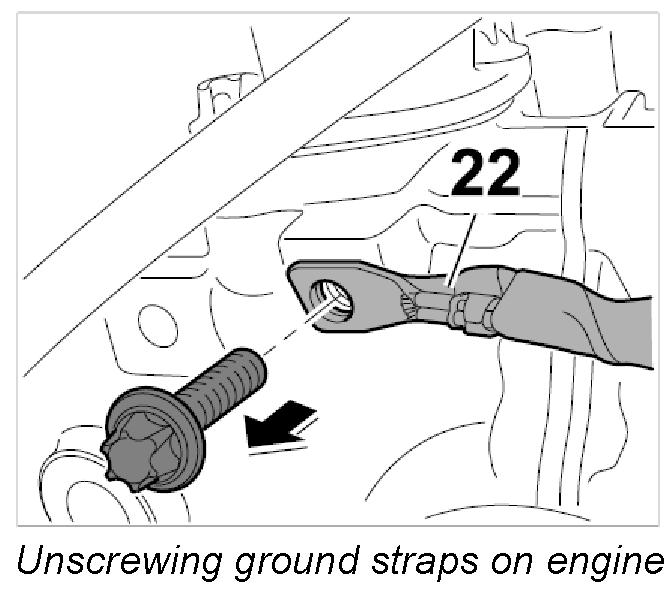 22

Unscrewing ground straps on engine